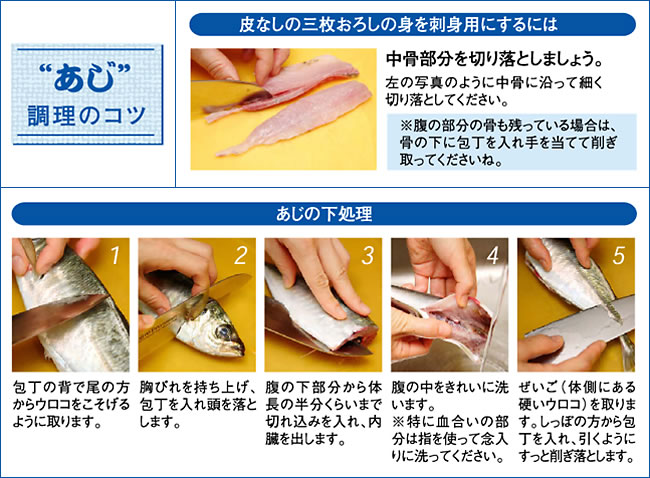 “あじ”
調理のコツ

皮なしの三枚おろしの身を刺身用にするには

中骨部分を切り落としましょう。
左の写真のように中骨に沿って細く切り落としてください。

※腹の部分の骨も残っている場合は、骨の下に包丁を入れ手を当てて削ぎ取ってくださいね。

あじの下処理

1
包丁の背で尾の方からウロコをこそげるように取ります。

2
胸びれを持ち上げ、包丁を入れ頭を落とします。

3
腹の下部分から体長の半分くらいまで切れ込みを入れ、内臓を出します。

4
腹の中をきれいに洗います。
※特に血合いの部分は指を使って念入りに洗ってください。

5
ぜいご（体側にある硬いウロコ）を取ります。しっぽの方から包丁を入れ、引くようにすっと削ぎ落とします。